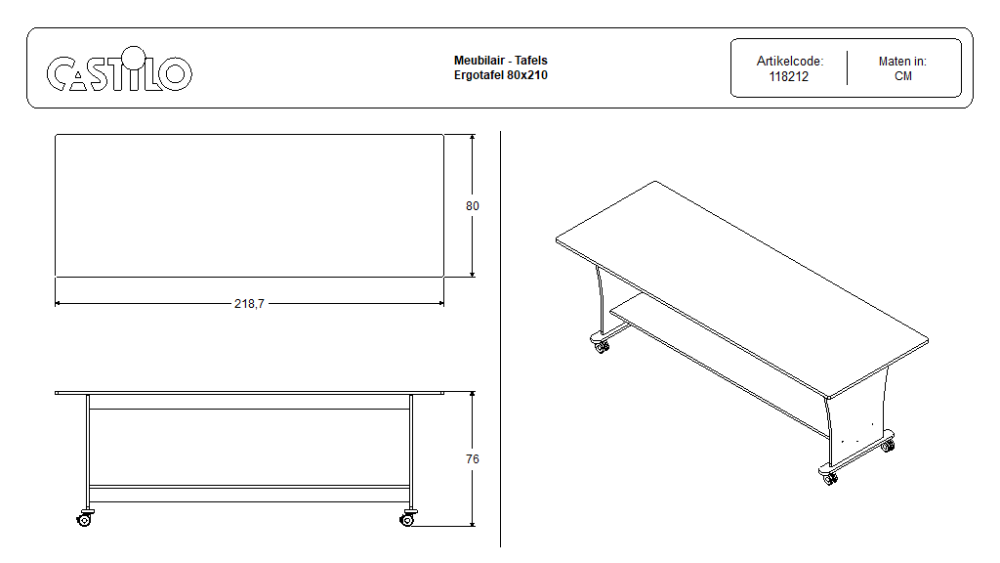 CASTILO

Meubilair - Tafels
Ergotafel 80x210

Artikelcode:
118212

Maten in:
CM

80

218,7

76