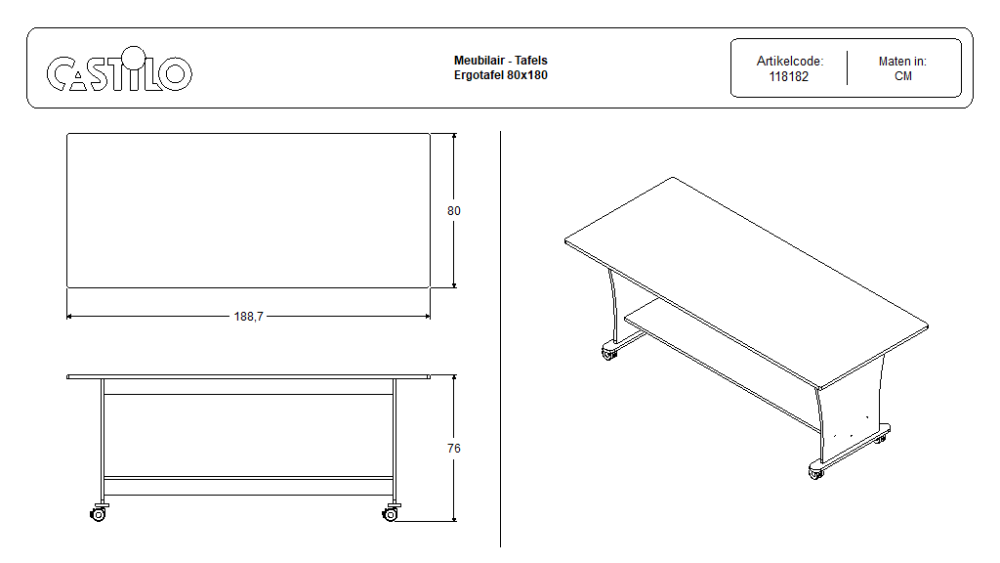 CASTILO

Meubilair - Tafels
Ergotafel 80x180

Artikelcode:
118182

Maten in:
CM

80

188,7

76