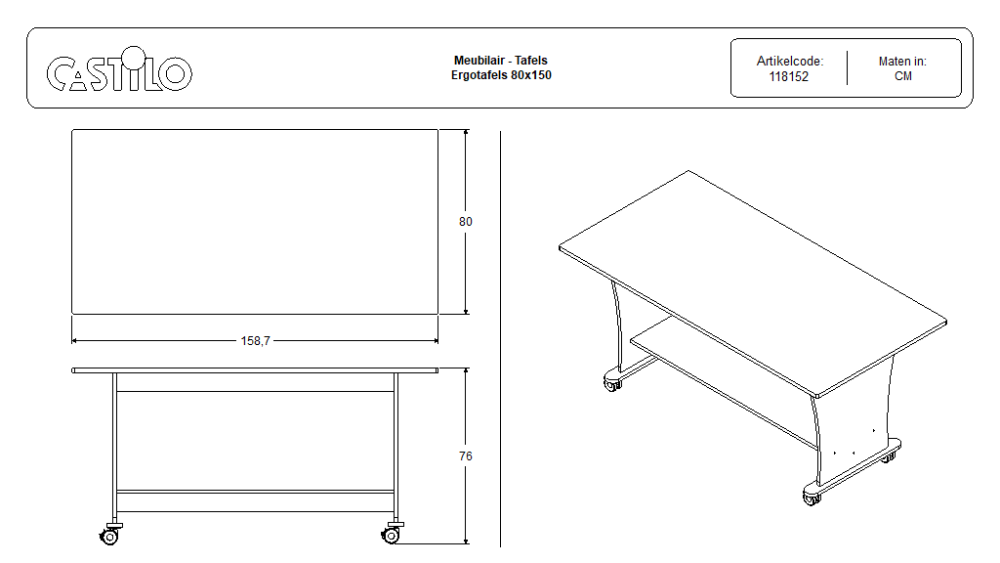 CASTILO

Meubilair - Tafels
Ergotafels 80x150

Artikelcode:
118152

Maten in:
CM

80

158,7

76