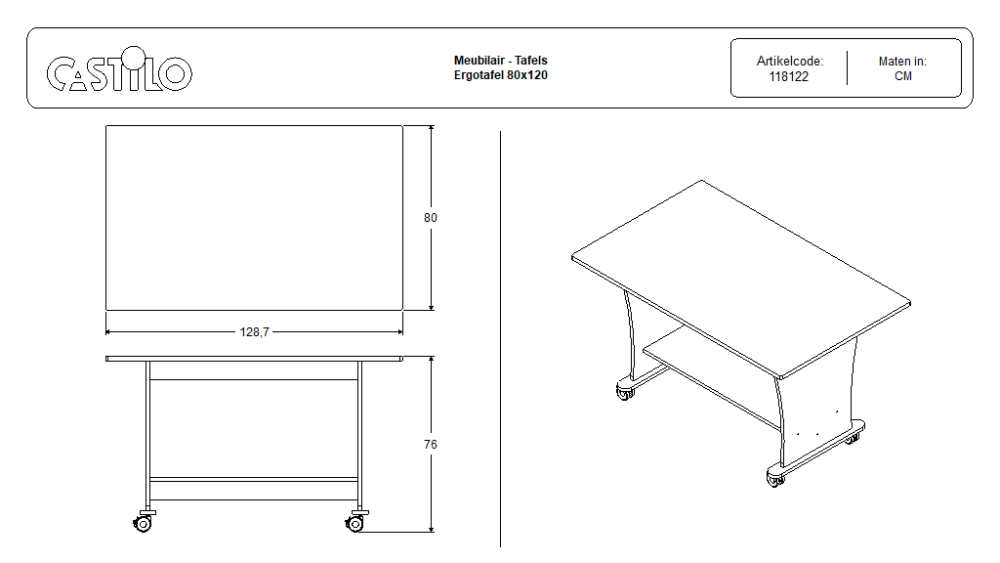 CASTILO

Meubilair - Tafels
Ergotafel 80x120

Artikelcode:
118122

Maten in:
CM

80

128,7

76