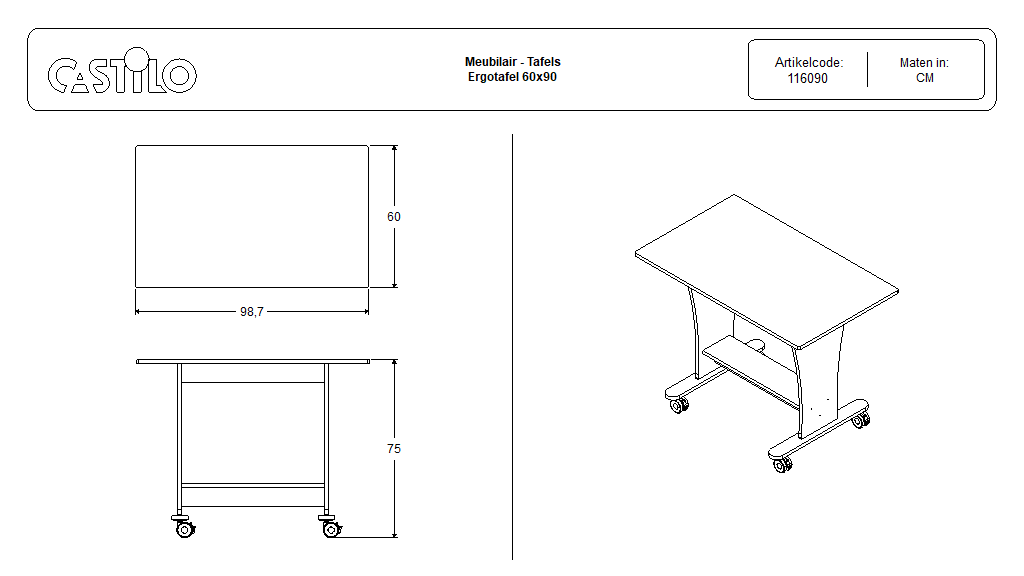 CASTILO

Meubilair - Tafels
Ergotafel 60x90

Artikelcode:
116090

Maten in:
CM

60

98,7

75