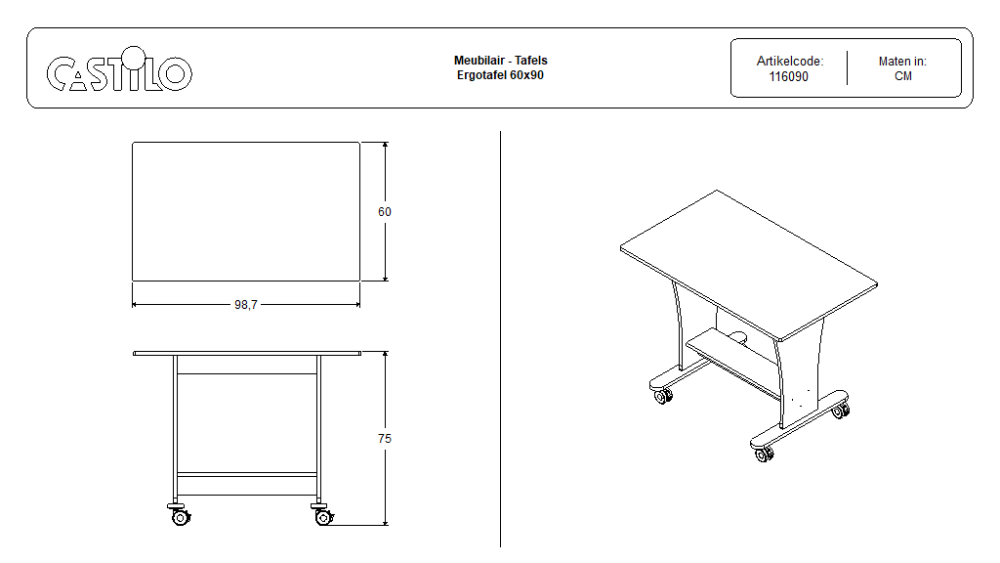 CASTILO

Meubilair - Tafels
Ergotafel 60x90

Artikelcode:
116090

Maten in:
CM

60

98,7

75