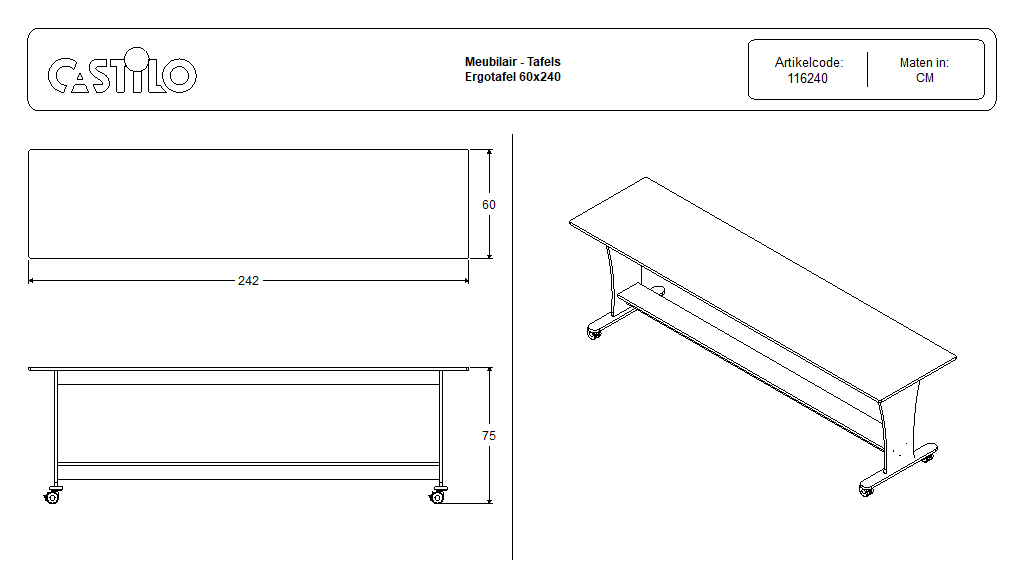 CASTILO

Meubilair - Tafels
Ergotafel 60x240

Artikelcode:
116240

Maten in:
CM

60

242

75