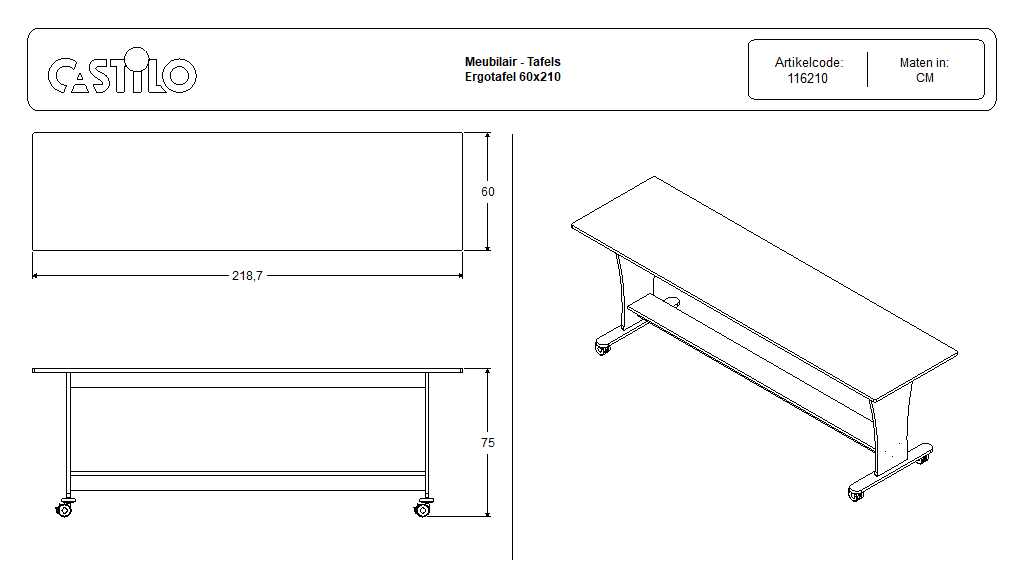 CASTILO

Meubilair - Tafels
Ergotafel 60x210

Artikelcode:
116210

Maten in:
CM

60

218,7

75