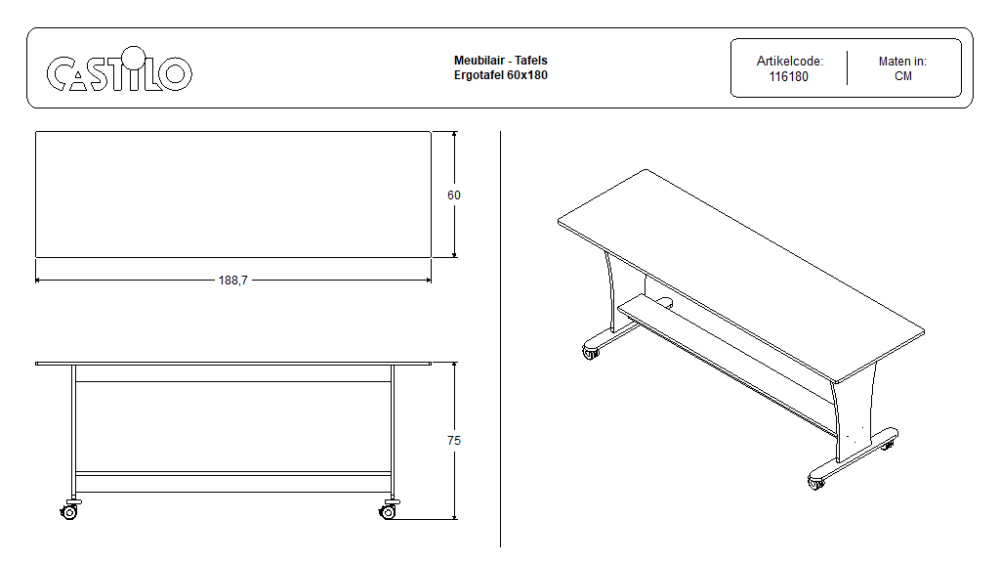 CASTILO

Meubilair - Tafels
Ergotafel 60x180

Artikelcode:
116180

Maten in:
CM

60

188,7

75