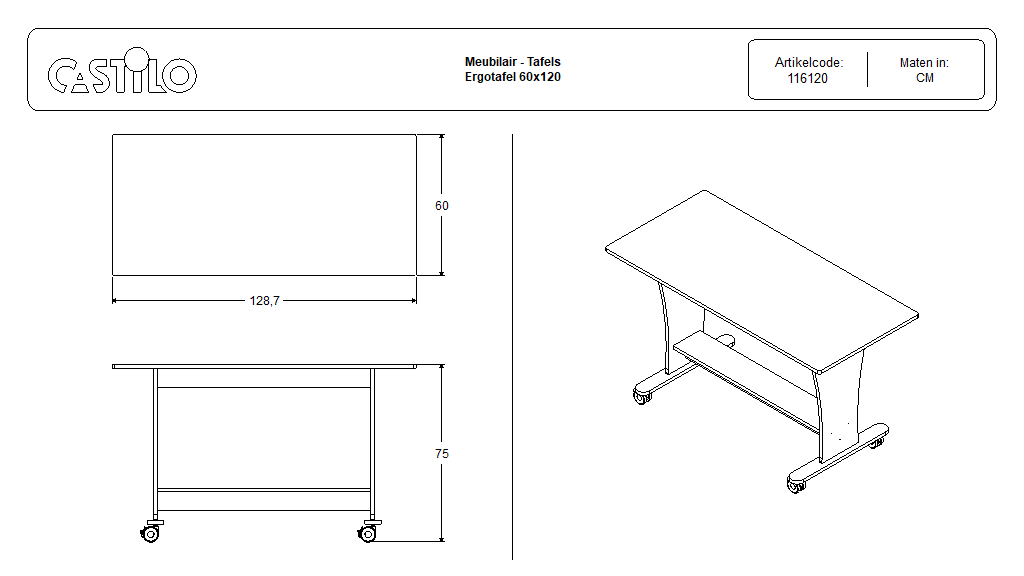 CASTILO

Meubilair - Tafels
Ergotafel 60x120

Artikelcode:
116120

Maten in:
CM

60

128,7

75