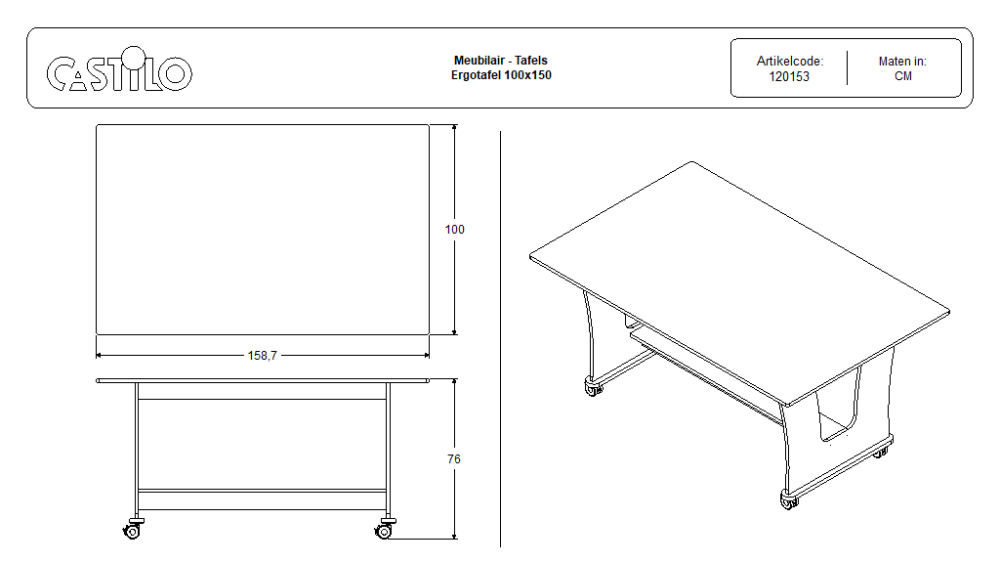 CASTILO

Meubilair - Tafels
Ergotafel 100x150

Artikelcode:
120153

Maten in:
CM

100

158,7

76