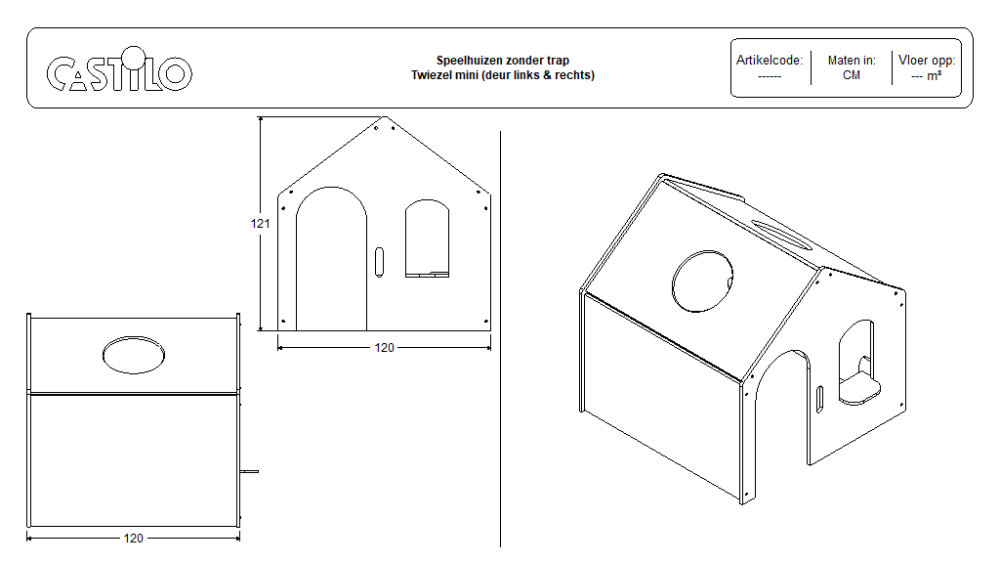 CASTILO

Speelhuizen zonder trap
Twiezel mini (deur links & rechts)

Artikelcode:
------

Maten in:
CM

Vloer opp:
--- m²

121

120

120