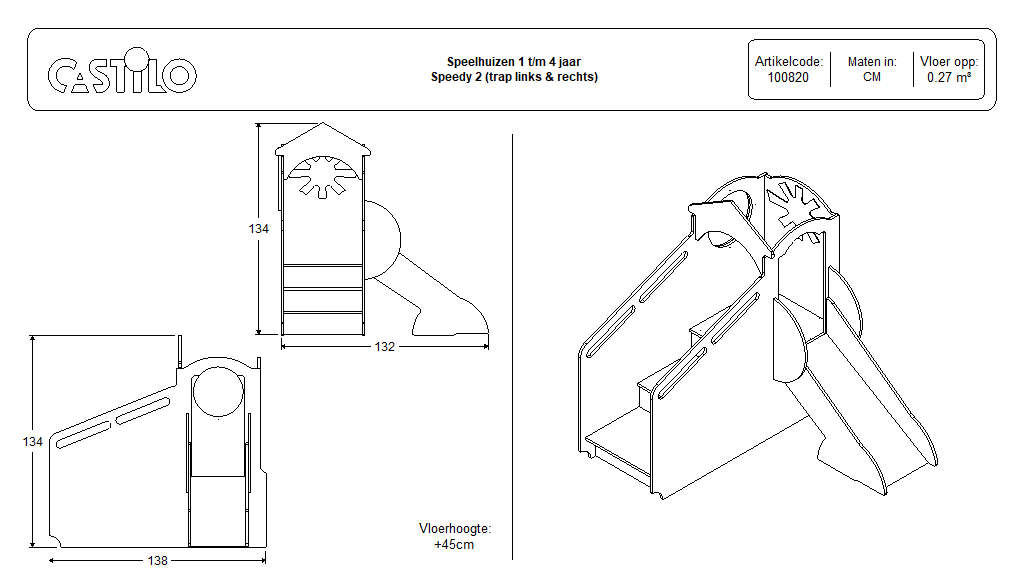 CASTILO

Speelhuizen 1 t/m 4 jaar
Speedy 2 (trap links & rechts)

Artikelcode:
100820

Maten in:
CM

Vloer opp:
0.27 m²

134

132

134

138

Vloerhoogte:
+45cm