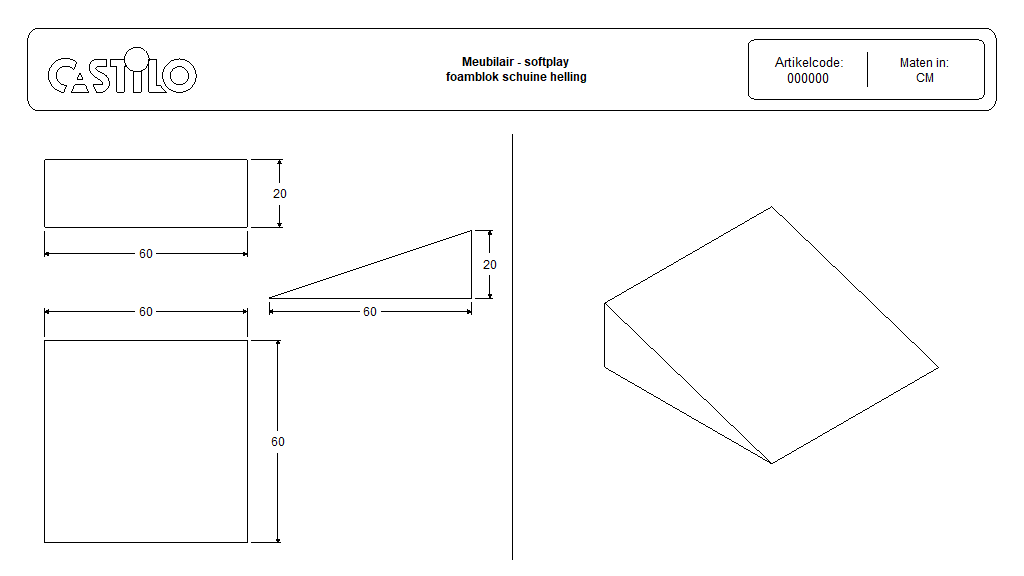 CASTILO

Meubilair - softplay
foamblok schuine helling

Artikelcode:
000000

Maten in:
CM

20

60

20

60

60

60