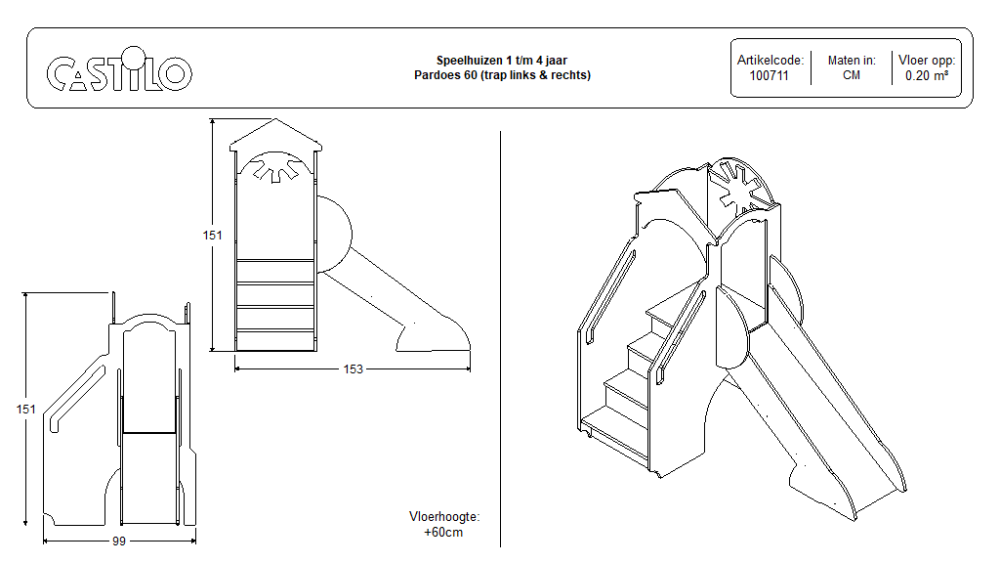 CASTILO

Speelhuizen 1 t/m 4 jaar
Pardoes 60 (trap links & rechts)

Artikelcode:
100711

Maten in:
CM

Vloer opp:
0.20 m²

151

153

151

99

Vloerhoogte:
+60cm