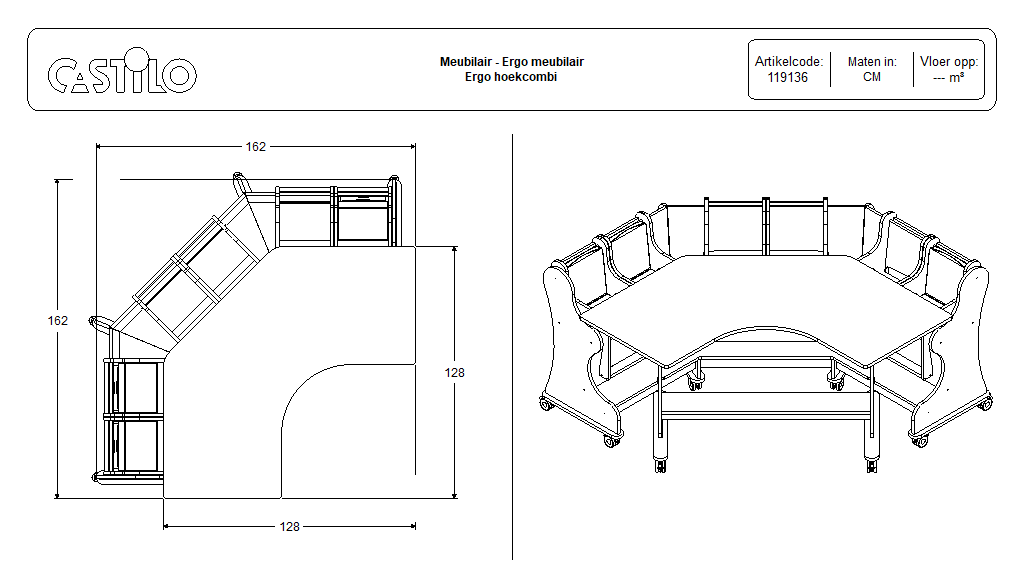 CASTILO

Meubilair - Ergo meubilair
Ergo hoekcombi

Artikelcode:
119136

Maten in:
CM

Vloer opp:
--- m²

162

162

128

128