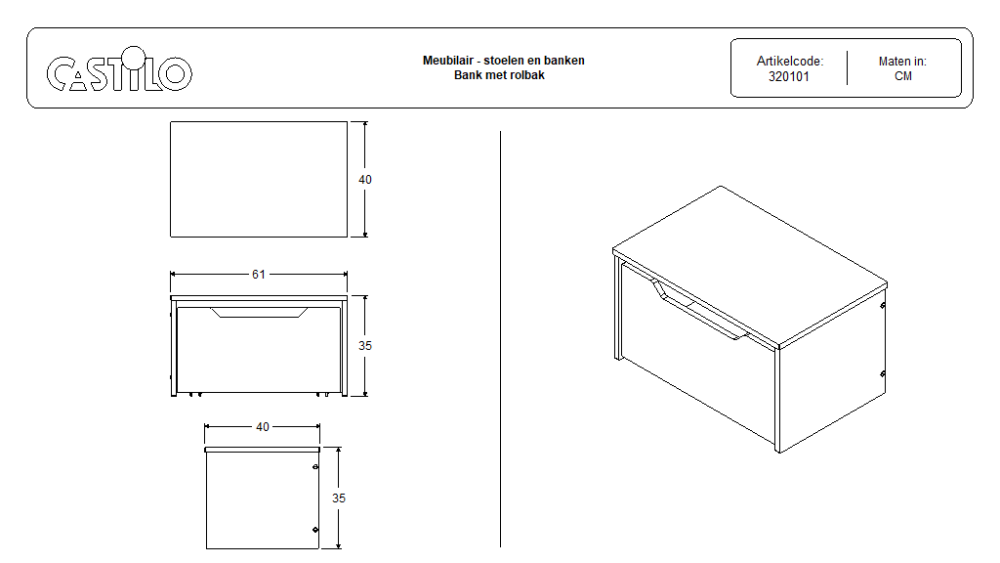 CASTILO

Meubilair - stoelen en banken
Bank met rolbak

Artikelcode:
320101

Maten in:
CM

40

61

35

40

35