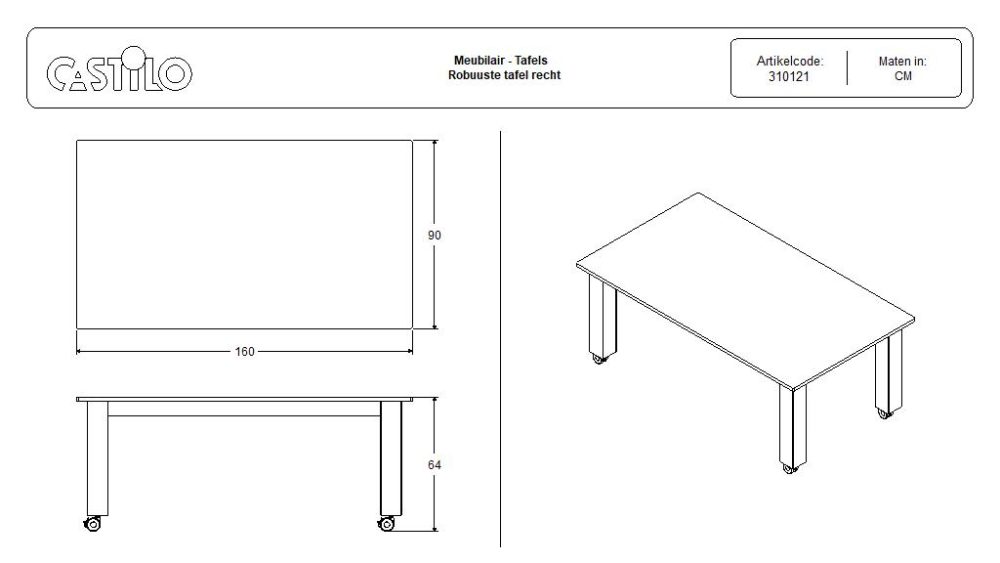 CASTILO

Meubilair - Tafels
Robuuste tafel recht

Artikelcode:
310121

Maten in:
CM

90

160

64