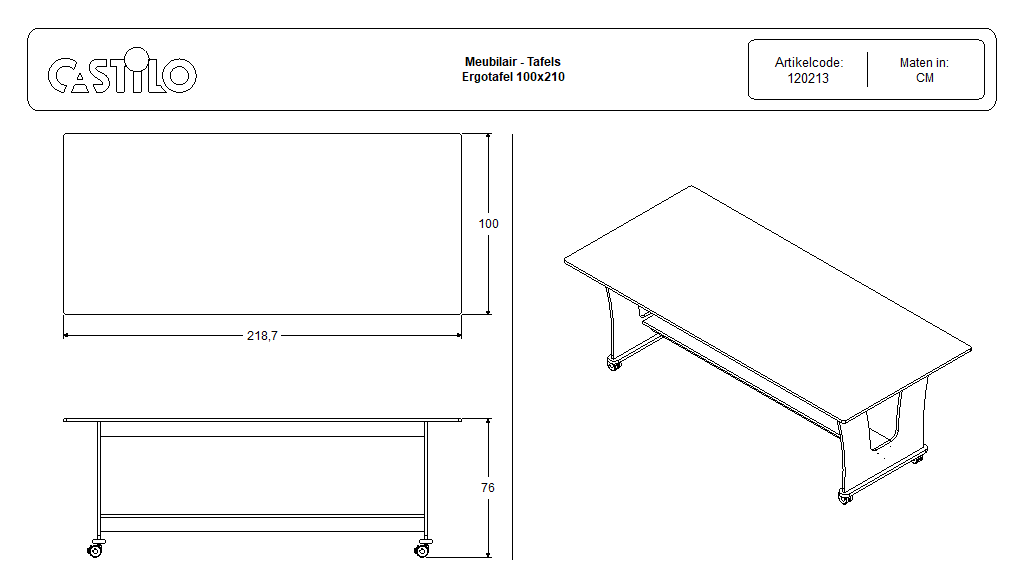 CASTILO

Meubilair - Tafels
Ergotafel 100x210

Artikelcode:
120213

Maten in:
CM

100

218,7

76